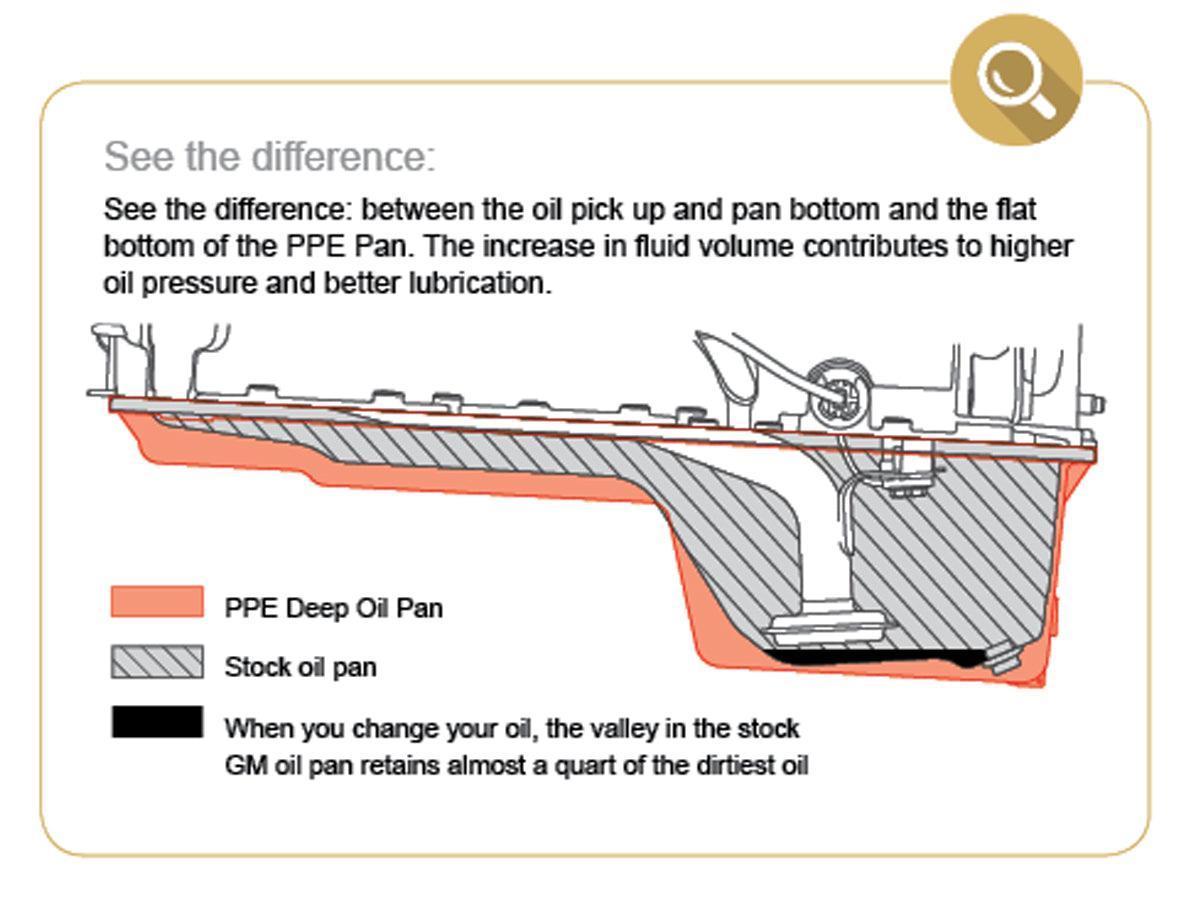 See the difference:

See the difference: between the oil pick up and pan bottom and the flat bottom of the PPE Pan. The increase in fluid volume contributes to higher oil pressure and better lubrication.

PPE Deep Oil Pan

Stock oil pan

When you change your oil, the valley in the stock GM oil pan retains almost a quart of the dirtiest oil