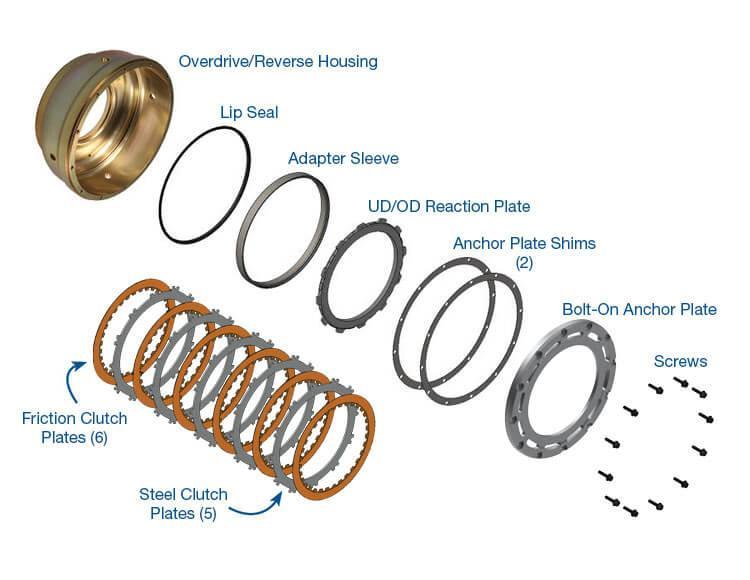 Overdrive/Reverse Housing

Lip Seal

Adapter Sleeve

UD/OD Reaction Plate

Anchor Plate Shims (2)

Bolt-On Anchor Plate

Screws

Friction Clutch Plates (6)

Steel Clutch Plates (5)